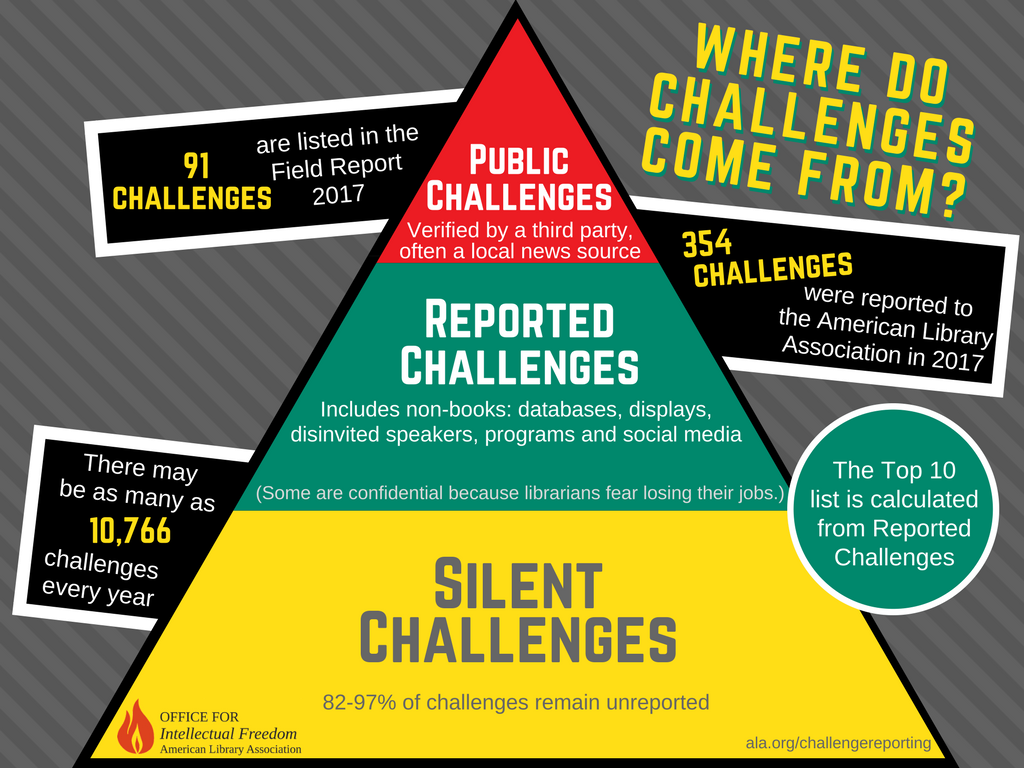 WHERE DO CHALLENGES COME FROM?

91 CHALLENGES are listed in the Field Report 2017

PUBLIC CHALLENGES

Verified by a third party, often a local news source

354 CHALLENGES were reported to the American Library Association in 2017

REPORTED CHALLENGES

Includes non-books: databases, displays, disinvited speakers, programs and social media

(Some are confidential because librarians fear losing their jobs.)

There may be as many as 10,766 challenges every year

The Top 10 list is calculated from Reported Challenges

SILENT CHALLENGES

82-97% of challenges remain unreported

OFFICE FOR Intellectual Freedom American Library Association

ala.org/challengereporting